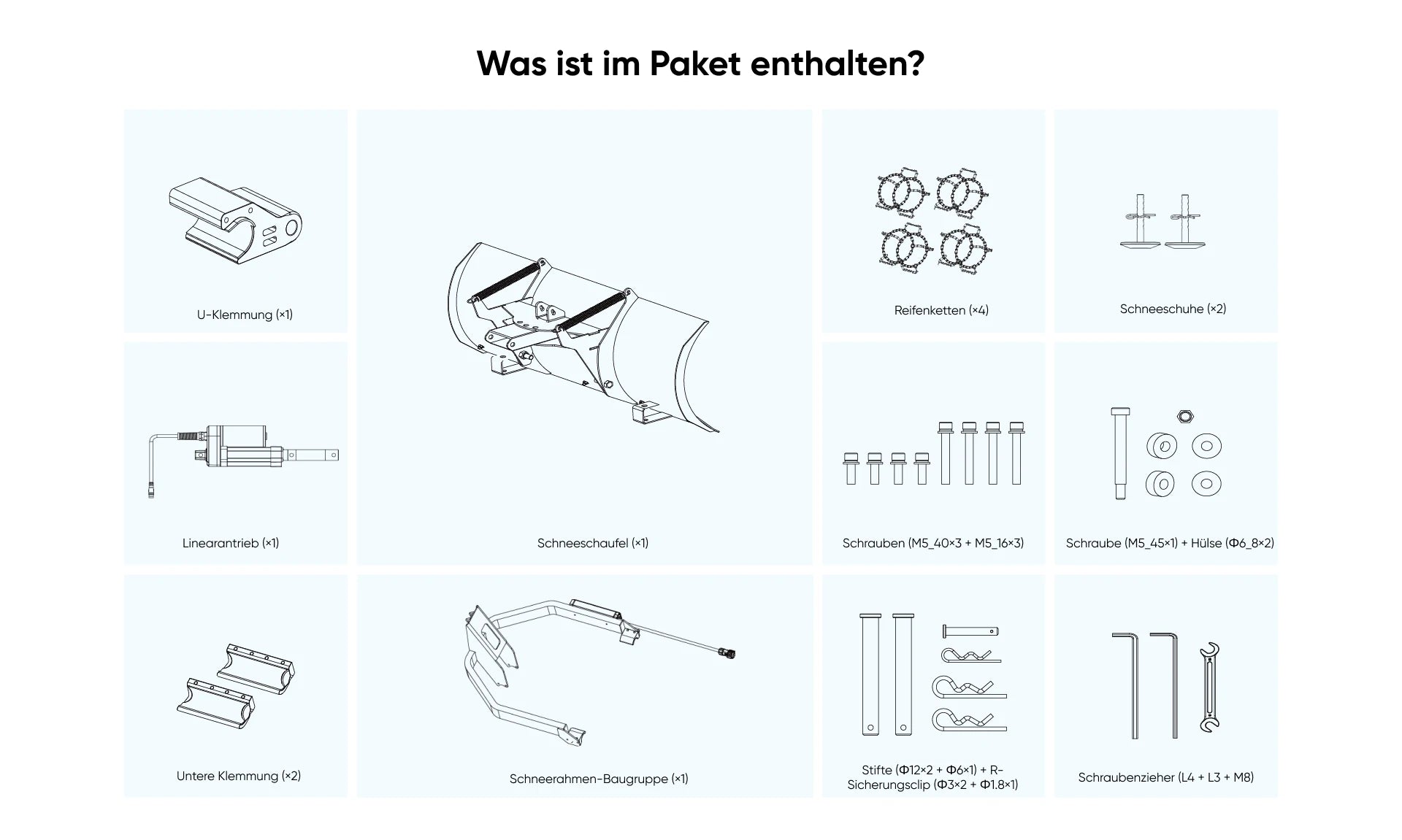 Was ist im Paket enthalten?

U-Klemmung (×1)

Schneeschaufel (×1)

Reifenketten (×4)

Schneeschuhe (×2)

Linearantrieb (×1)

Schrauben (M5_40×3 + M5_16×3)

Schraube (M5_45×1) + Hülse (Φ6_8×2)

Untere Klemmung (×2)

Schneerahmen-Baugruppe (×1)

Stifte (Φ12×2 + Φ6×1) + R-Sicherungsclip (Φ3×2 + Φ1.8×1)

Schraubenzieher (L4 + L3 + M8)