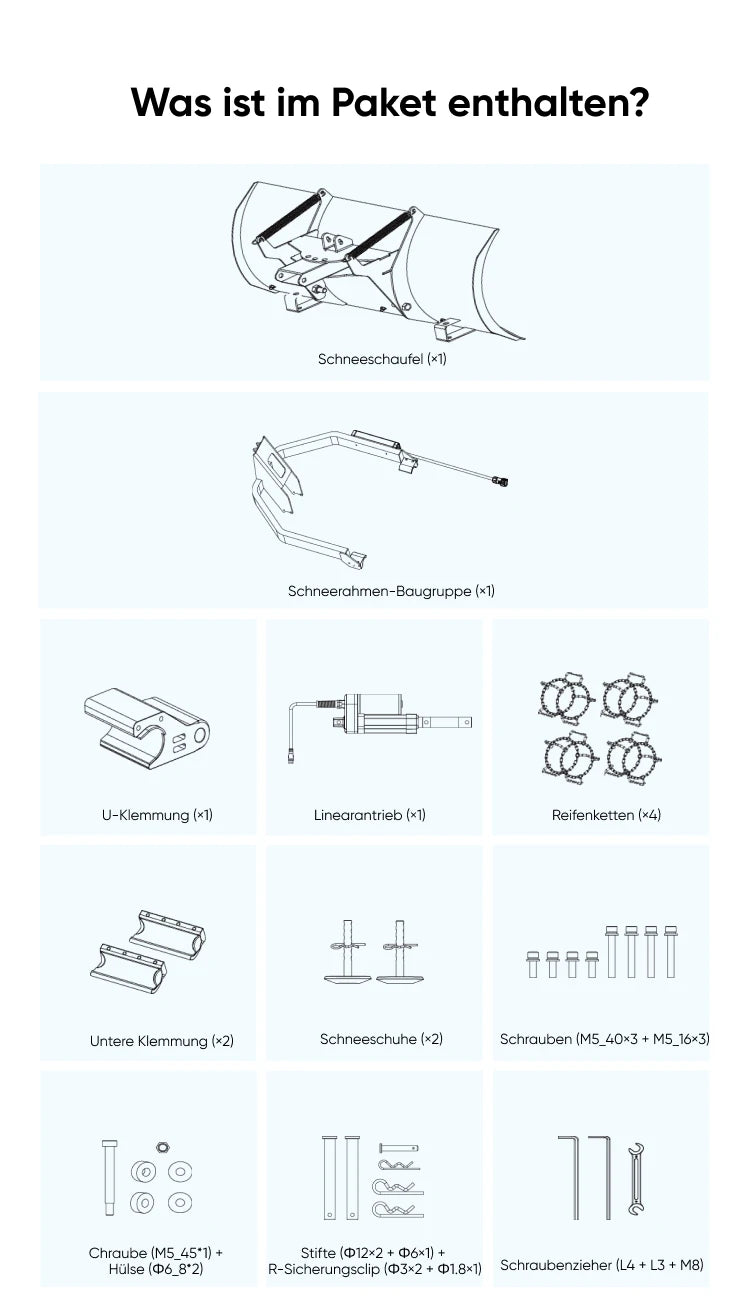 Was ist im Paket enthalten?

Schneeschaufel (×1)

Schneerahmen-Baugruppe (×1)

U-Klemmung (×1)

Linearantrieb (×1)

Reifenketten (×4)

Untere Klemmung (×2)

Schneeschuhe (×2)

Schrauben (M5_40×3 + M5_16×3)

Chraube (M5_45*1) + Hülse (Φ6_8*2)

Stifte (Φ12×2 + Φ6×1) + R-Sicherungsclip (Φ3×2 + Φ1.8×1)

Schraubenzieher (L4 + L3 + M8)